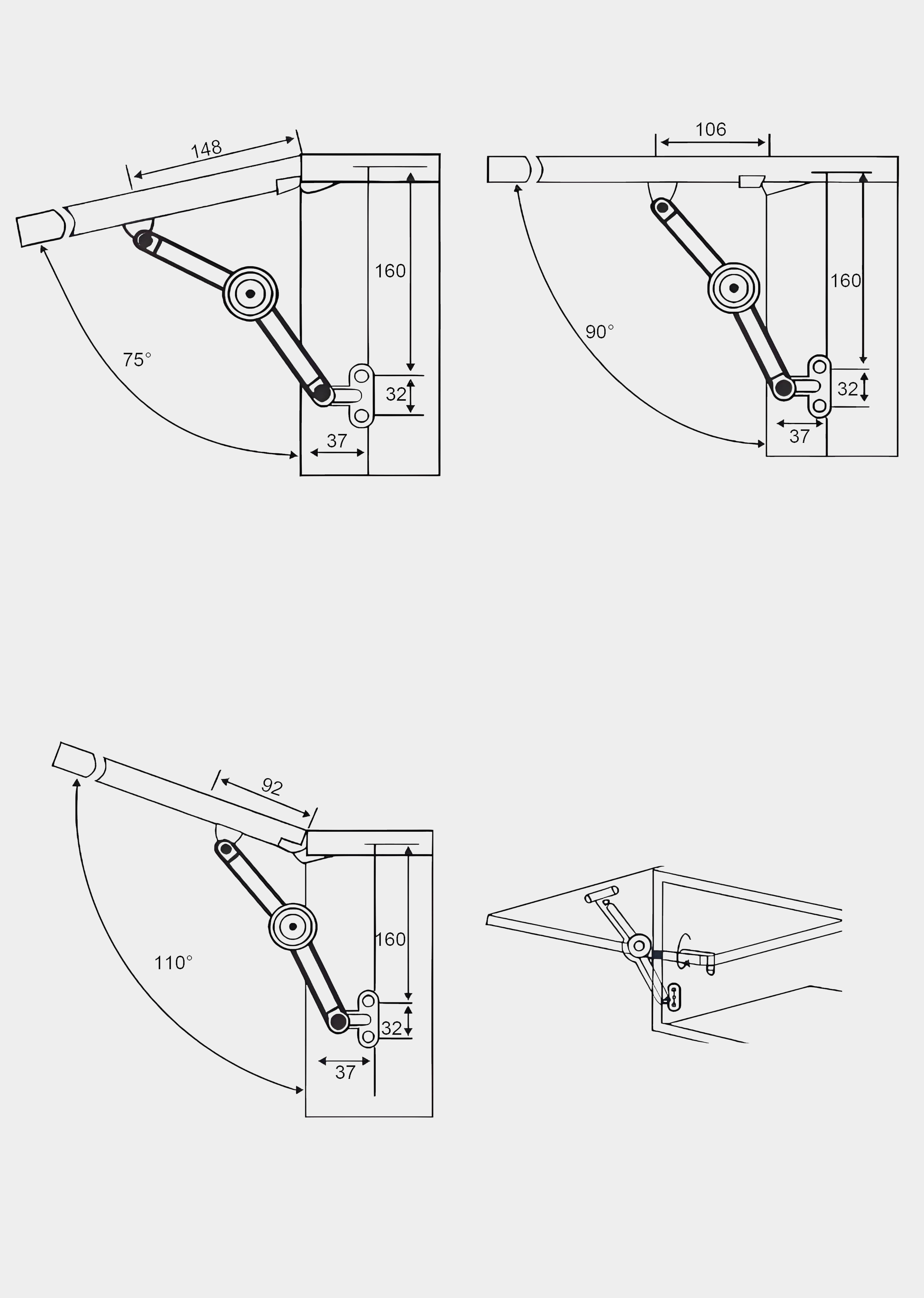 148

160

75°

32

37

106

160

90°

32

37

92

160

110°

32

37